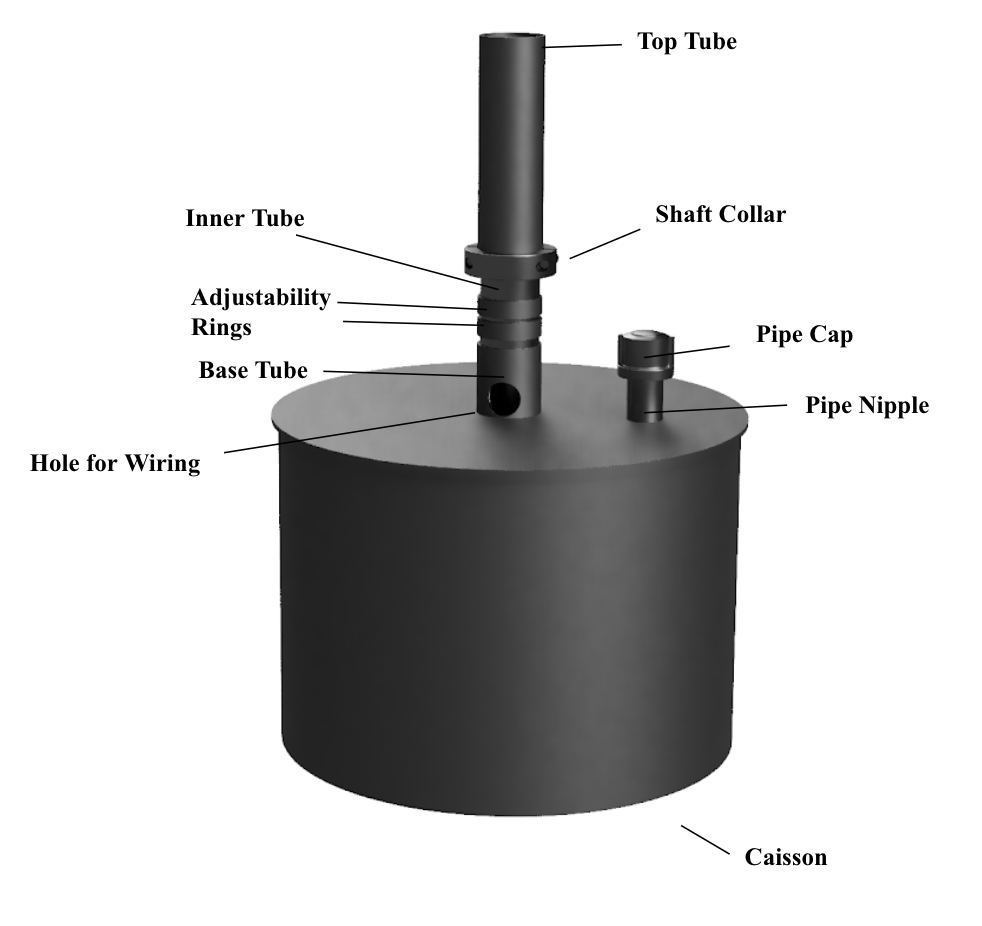 Top Tube

Inner Tube

Shaft Collar

Adjustability Rings

Pipe Cap

Base Tube

Pipe Nipple

Hole for Wiring

Caisson