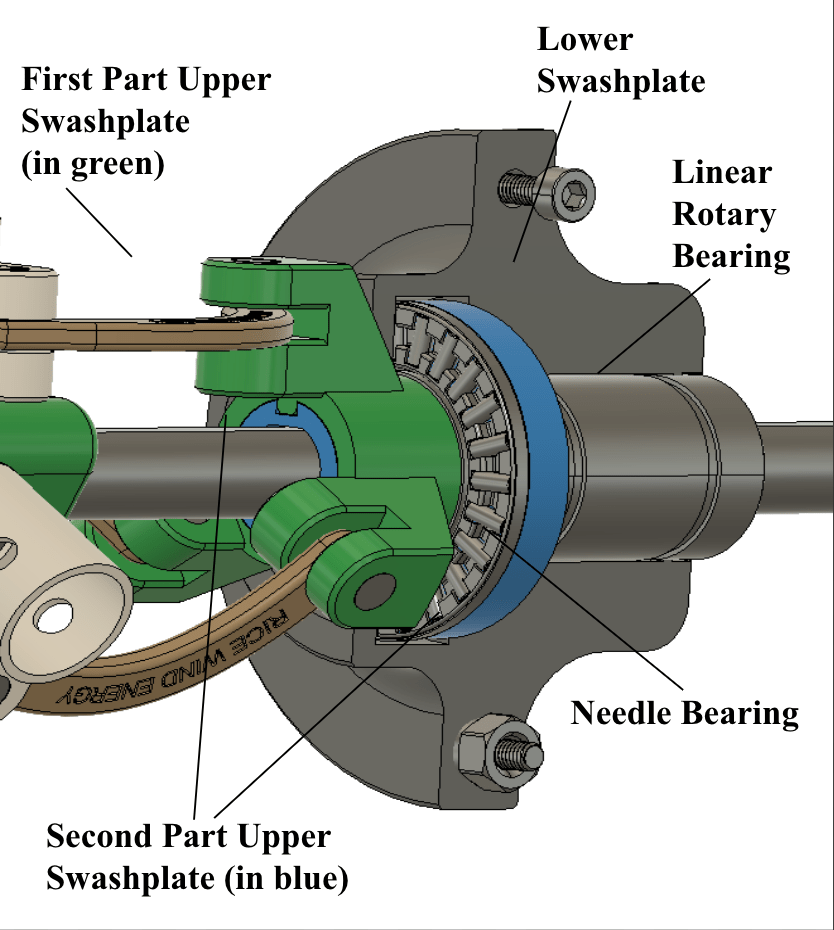 First Part Upper Swashplate (in green)

Lower Swashplate

Linear Rotary Bearing

RICE WIND ENERGY

Needle Bearing

Second Part Upper Swashplate (in blue)